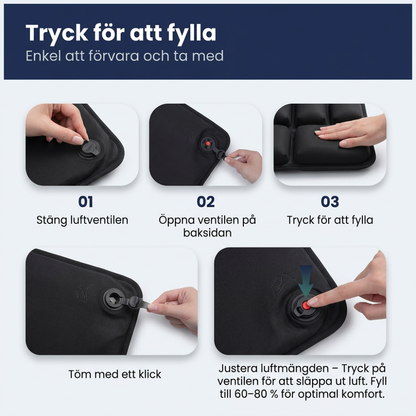 Tryck för att fylla
Enkel att förvara och ta med

01
Stäng luftventilen

02
Öppna ventilen på baksidan

03
Tryck för att fylla

Töm med ett klick

Justera luftmängden – Tryck på ventilen för att släppa ut luft. Fyll till 60–80 % för optimal komfort.