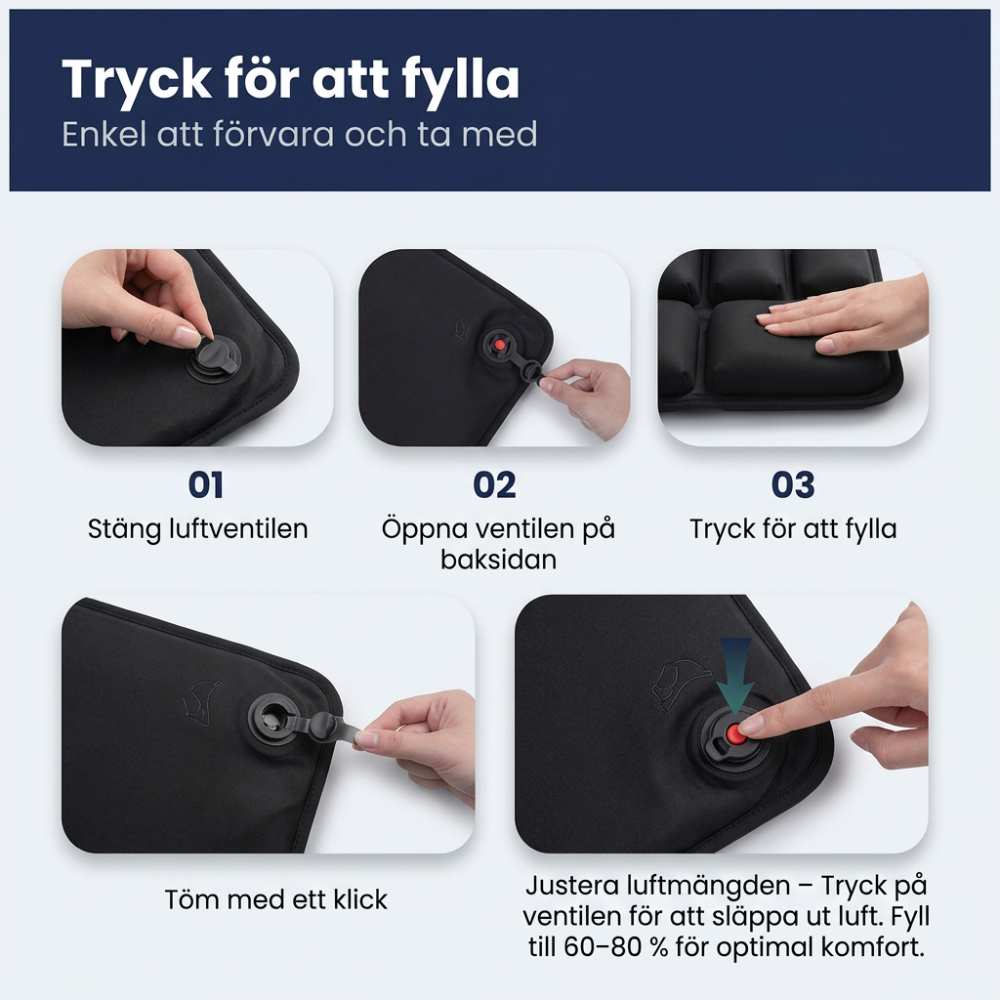 Tryck för att fylla
Enkel att förvara och ta med

01
Stäng luftventilen

02
Öppna ventilen på baksidan

03
Tryck för att fylla

Töm med ett klick

Justera luftmängden – Tryck på ventilen för att släppa ut luft. Fyll till 60–80 % för optimal komfort.